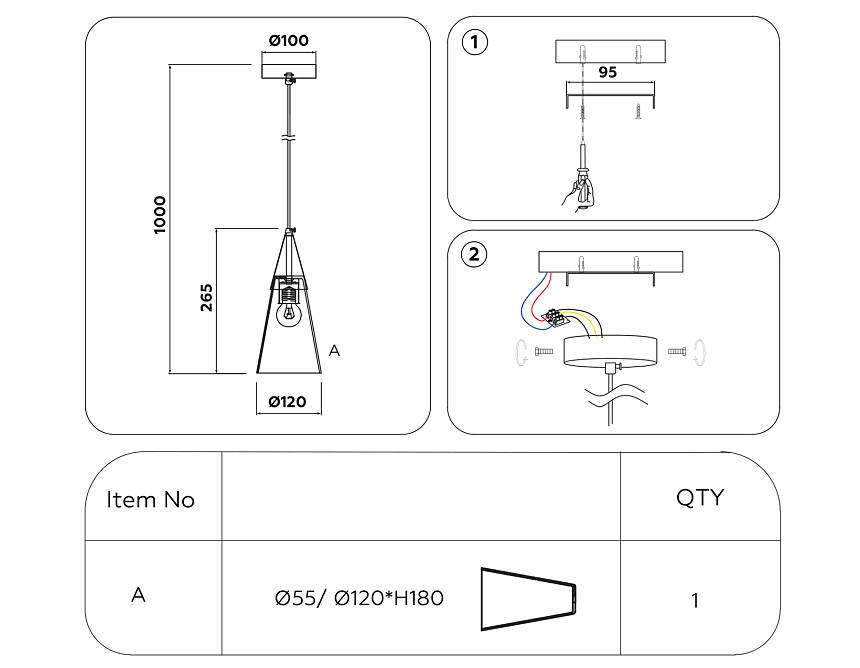 Ø100

1000

265

A

Ø120

1

95

2

| Item No | | QTY |
|---|---|---|
| A | Ø55/ Ø120*H180 | 1 |